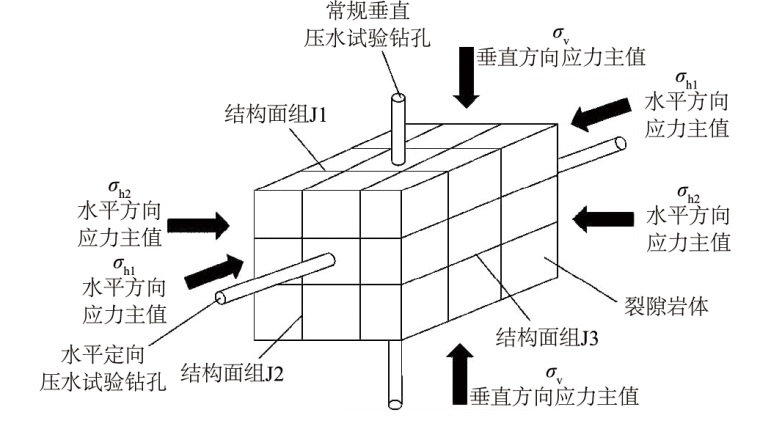 常规垂直
压水试验钻孔

$\sigma_v$
垂直方向应力主值

$\sigma_{h1}$
水平方向
应力主值

结构面组J1

$\sigma_{h2}$
水平方向
应力主值

$\sigma_{h2}$
水平方向
应力主值

$\sigma_{h1}$
水平方向
应力主值

裂隙岩体

结构面组J3

水平定向
压水试验钻孔

结构面组J2

$\sigma_v$
垂直方向应力主值