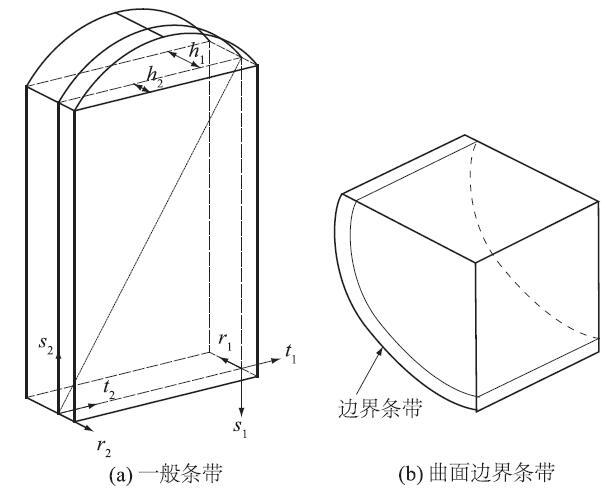 $h_1$
$h_2$
$s_2$
$r_1$
$t_1$
$t_2$
$s_1$
$r_2$
(a) 一般条带

边界条带
(b) 曲面边界条带